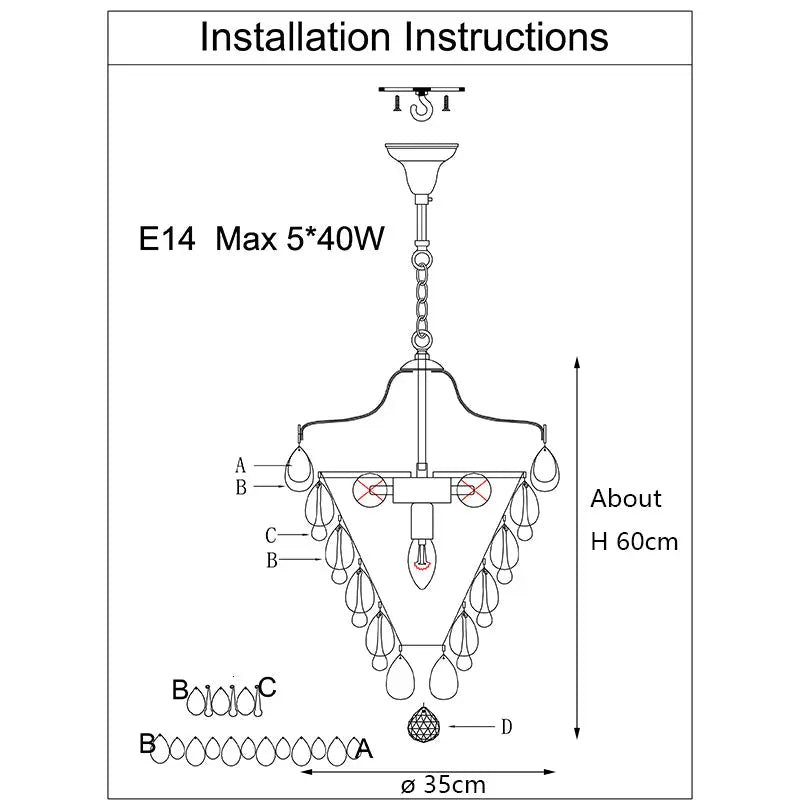 Installation Instructions

E14 Max 5*40W

A
B
C
B

About
H 60cm

B C

B A

D

ø 35cm